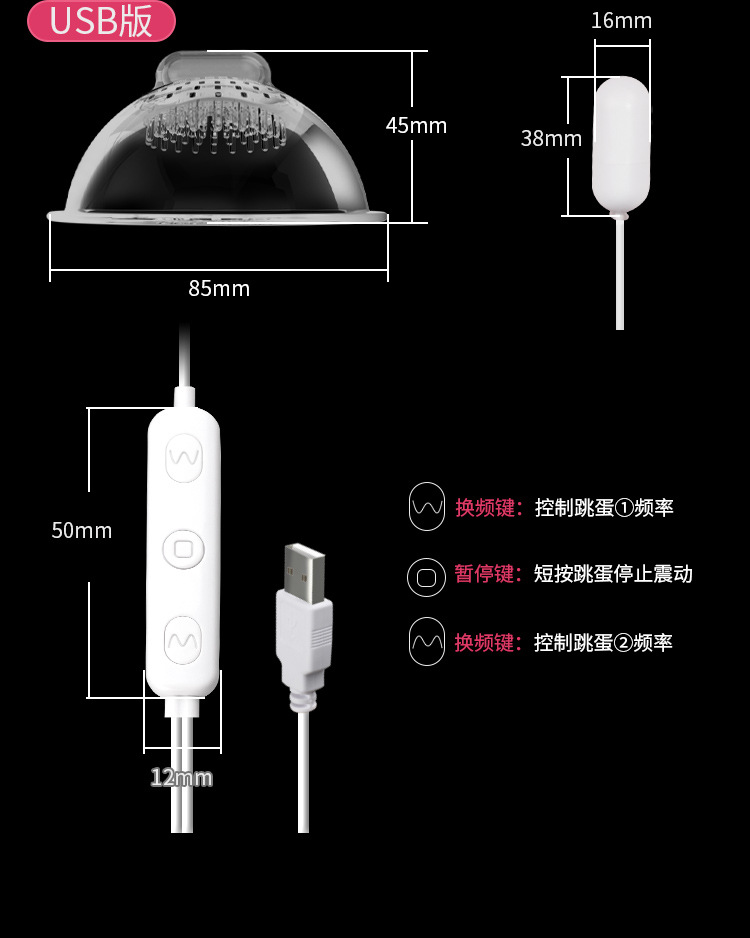 USB版

45mm

85mm

16mm

38mm

50mm

12mm

换频键：控制跳蛋①频率

暂停键：短按跳蛋停止震动

换频键：控制跳蛋②频率